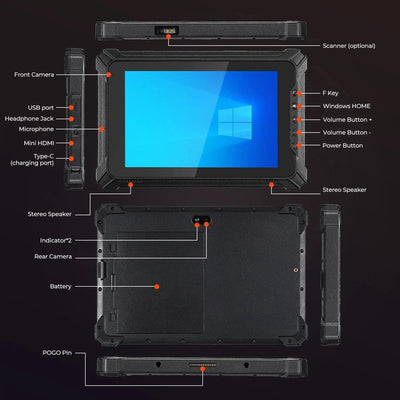 Scanner (optional)

Front Camera

USB port

Headphone Jack

Microphone

Mini HDMI

Type-C (charging port)

F Key

Windows HOME

Volume Button +

Volume Button -

Power Button

Stereo Speaker

Stereo Speaker

Indicator*2

Rear Camera

Battery

POGO Pin