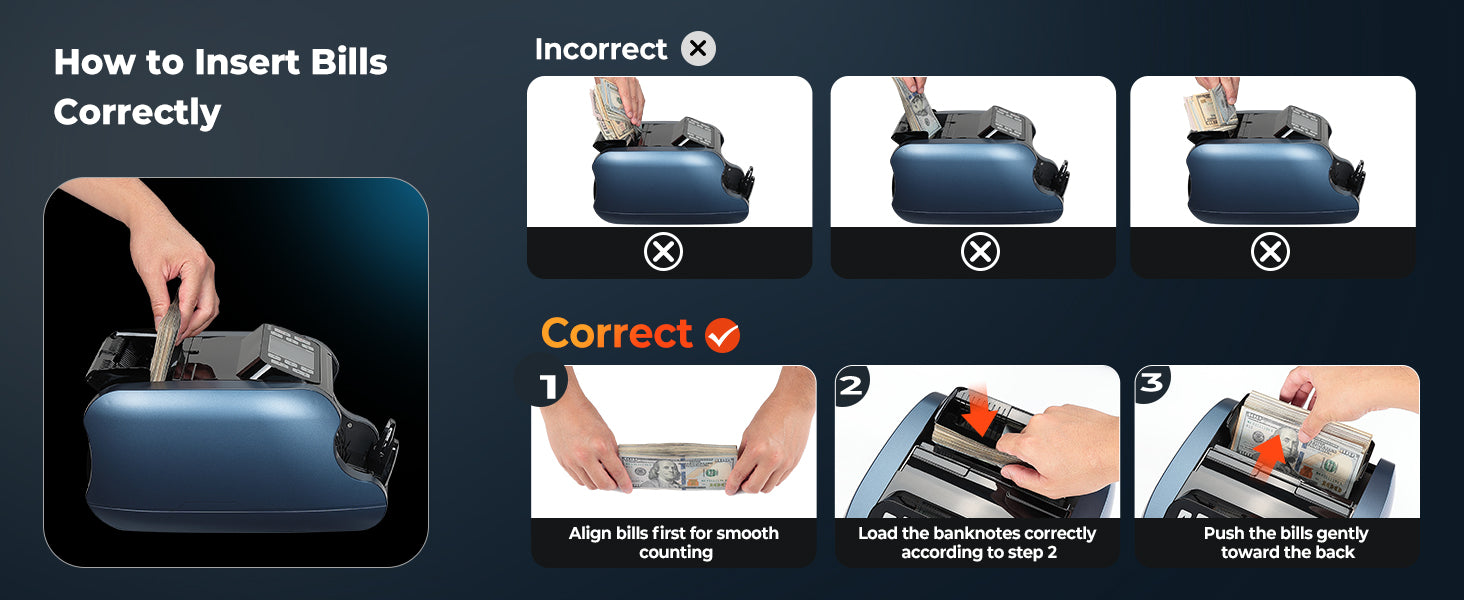 How to Insert Bills Correctly

Incorrect

Correct

1

Align bills first for smooth counting

2

Load the banknotes correctly according to step 2

3

Push the bills gently toward the back